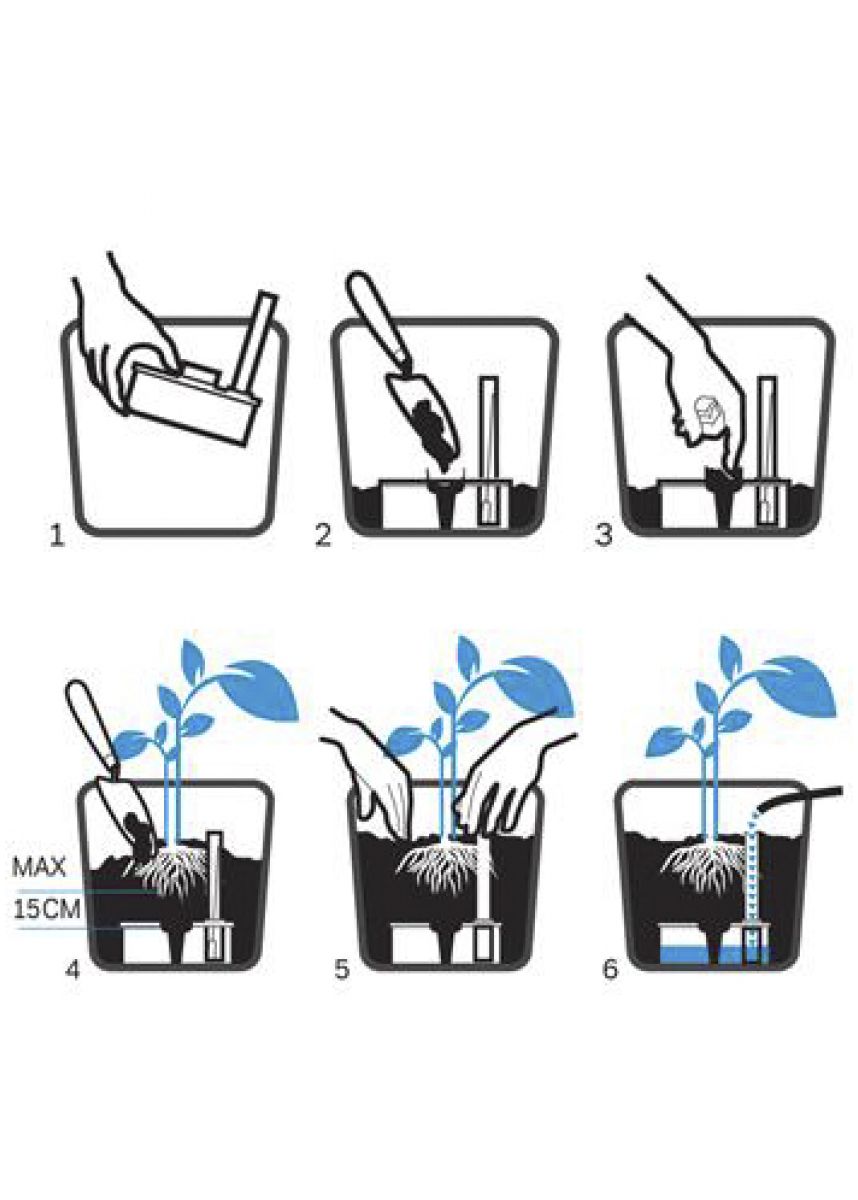 1

2

3

MAX

15CM

4

5

6